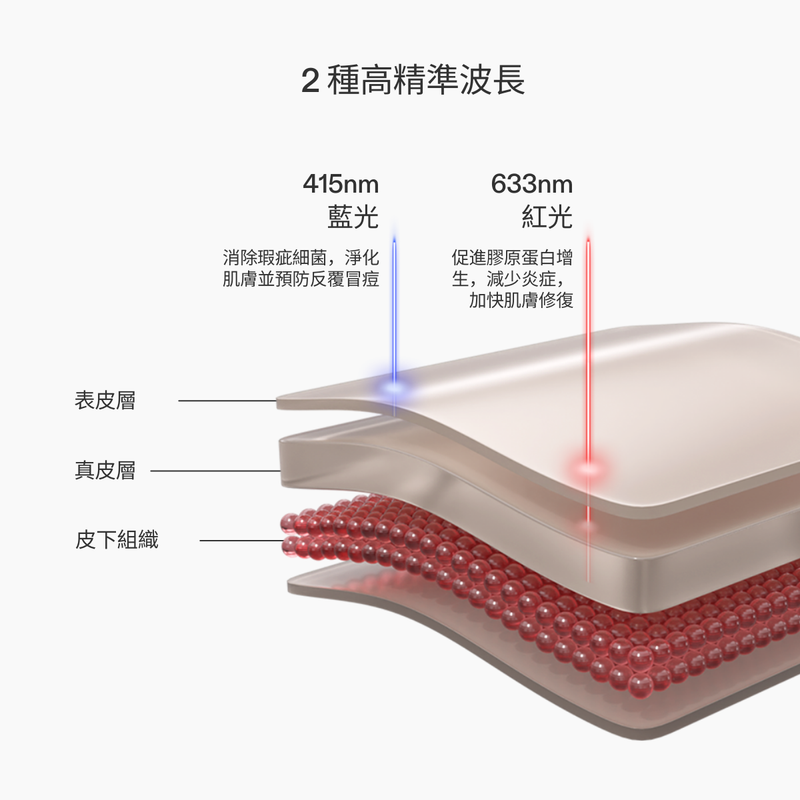 2 種高精準波長

415nm
藍光

消除瑕疵細菌，淨化肌膚並預防反覆冒痘

633nm
紅光

促進膠原蛋白增生，減少炎症，加快肌膚修復

表皮層

真皮層

皮下組織